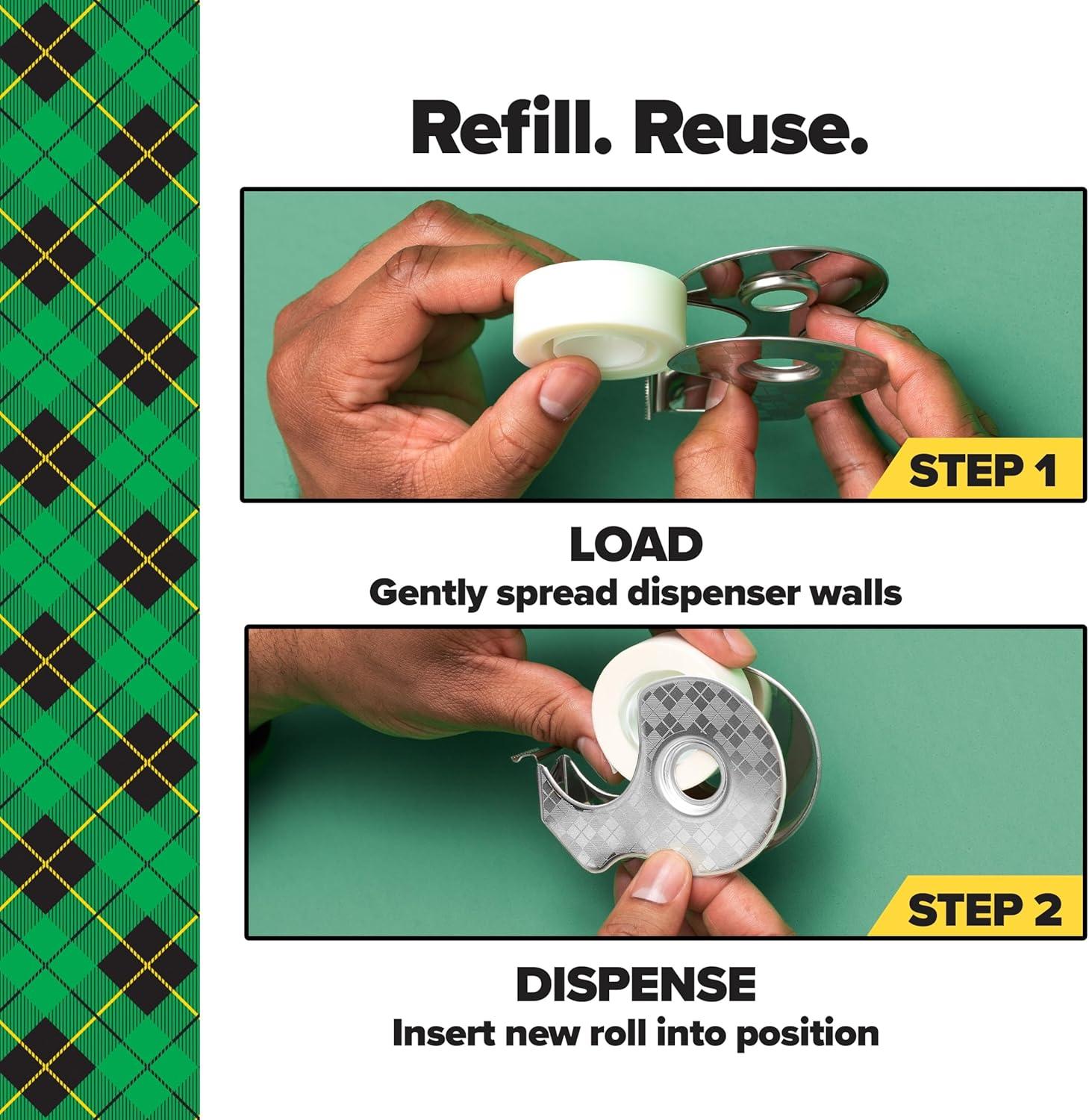 Refill. Reuse.

STEP 1

LOAD
Gently spread dispenser walls

STEP 2

DISPENSE
Insert new roll into position